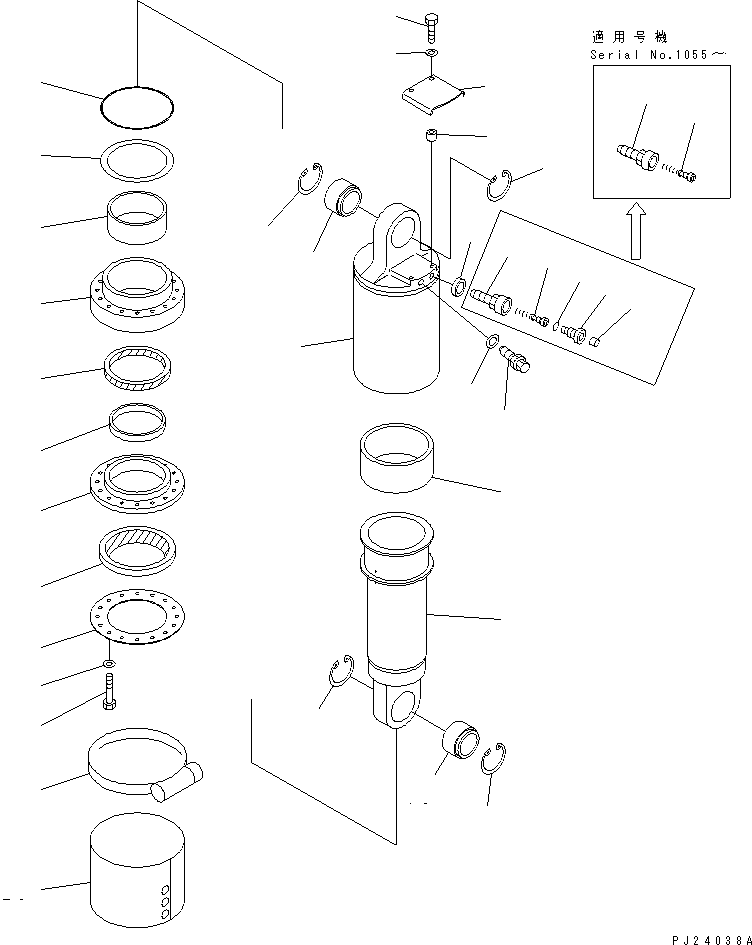 適用号機
Serial No.1055～

PJ24038A