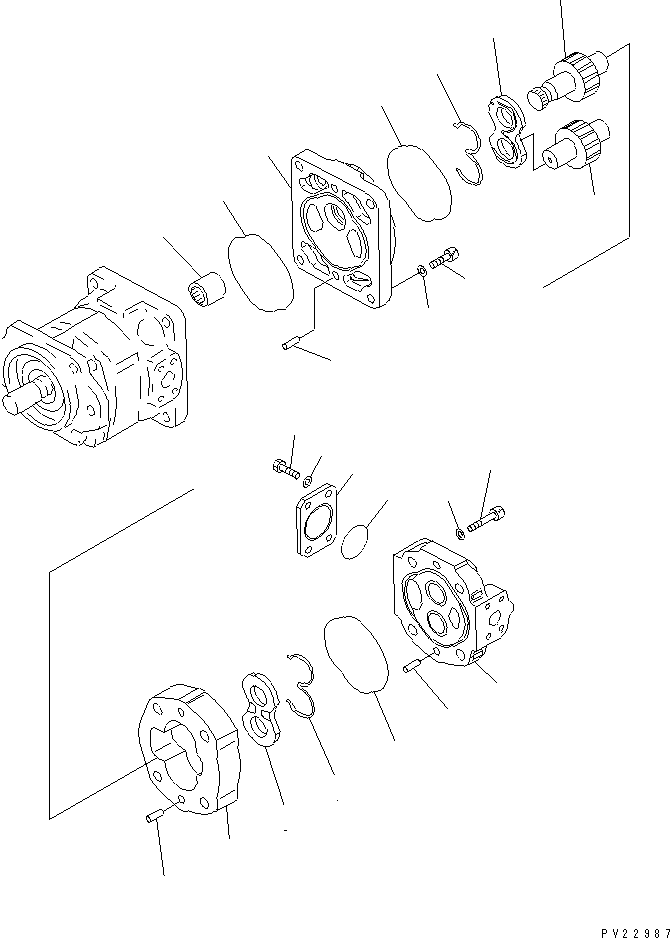 PV22987