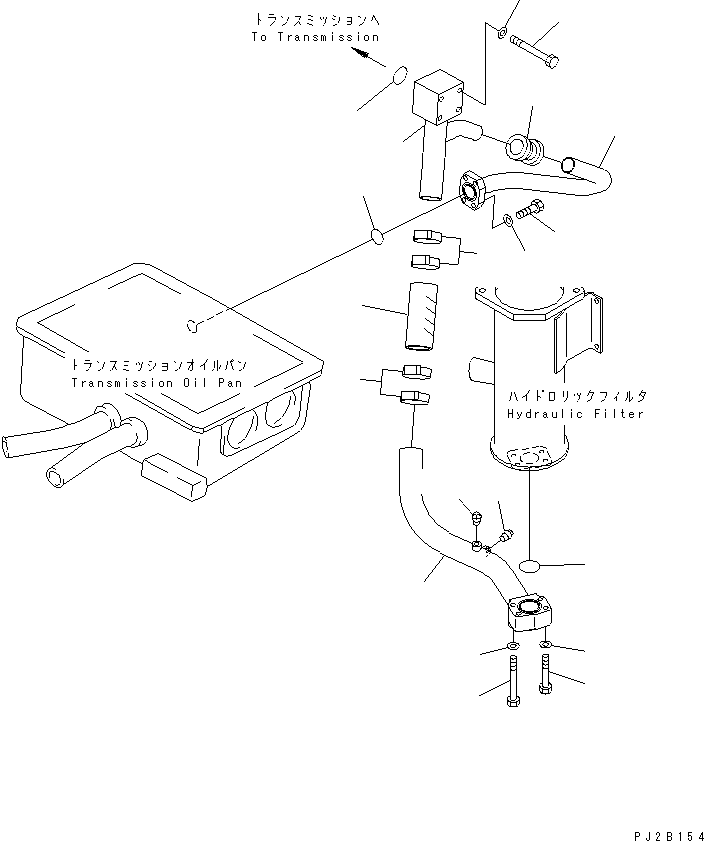 トランスミッションへ
To Transmission

トランスミッションオイルパン
Transmission Oil Pan

ハイドロリックフィルタ
Hydraulic Filter

PJ2B154