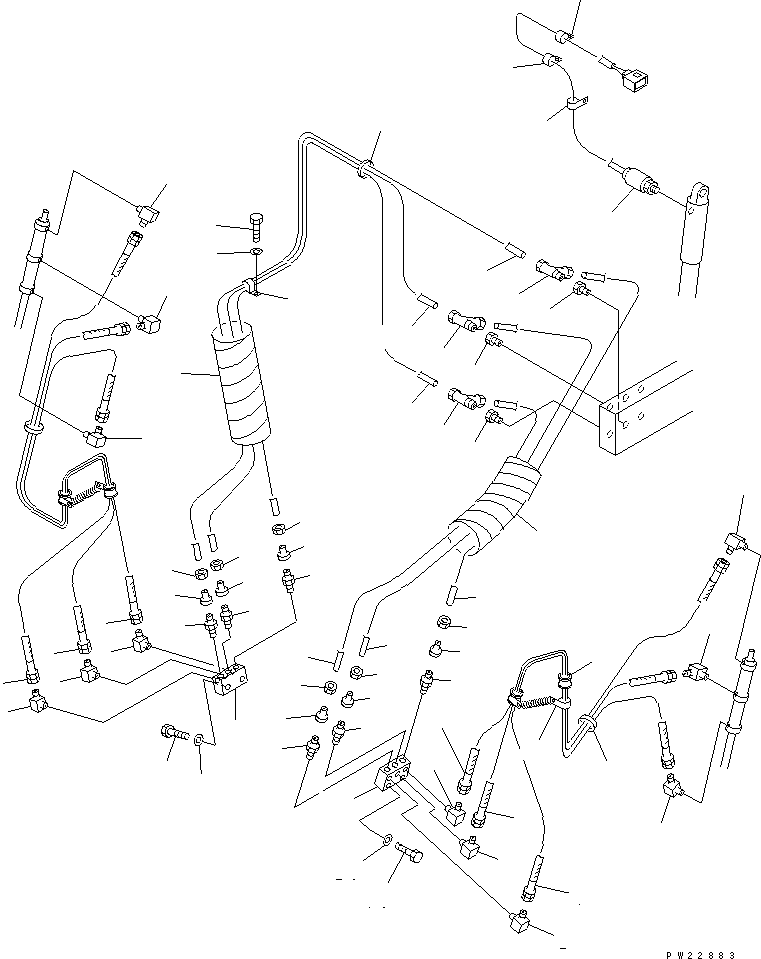 PW22883