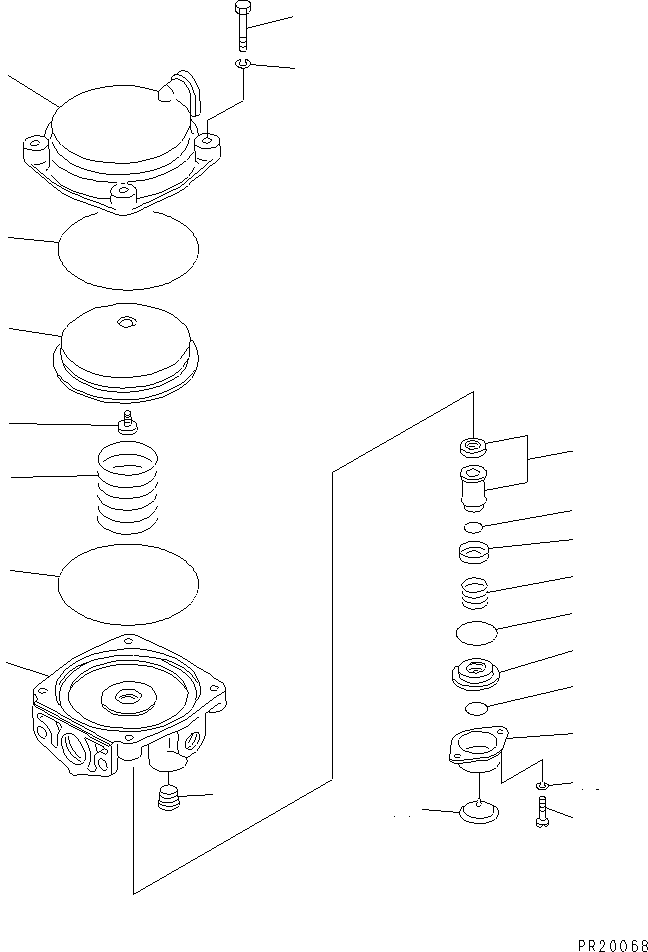 PR20068