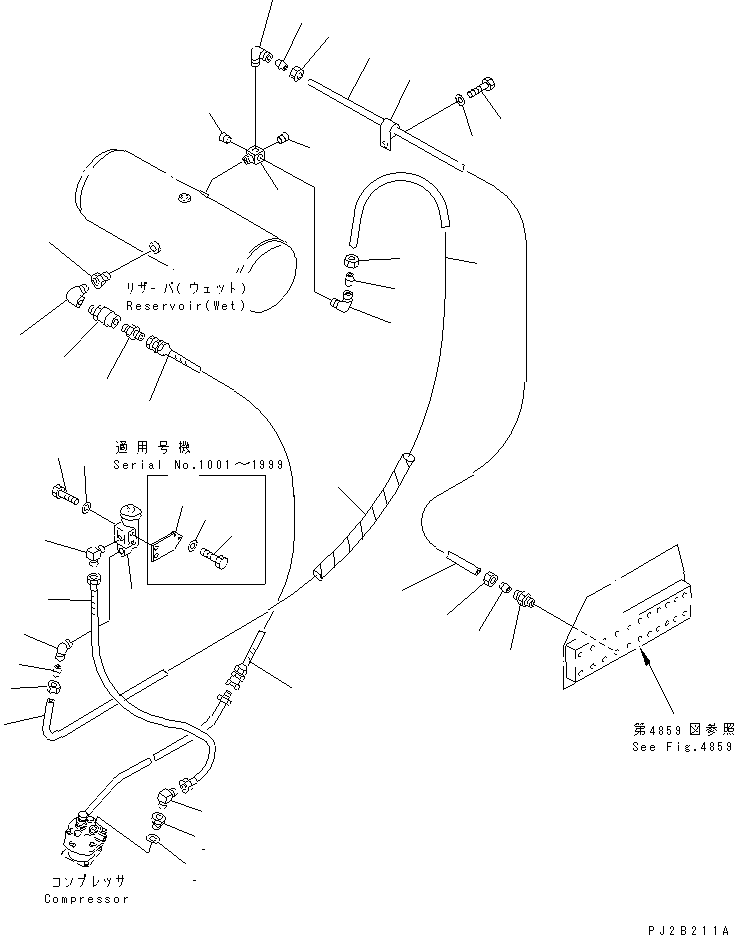 リザーバ(ウェット)
Reservoir(Wet)

適用号機
Serial No.1001～1999

第4859図参照
See Fig.4859

コンプレッサ
Compressor

PJ2B211A