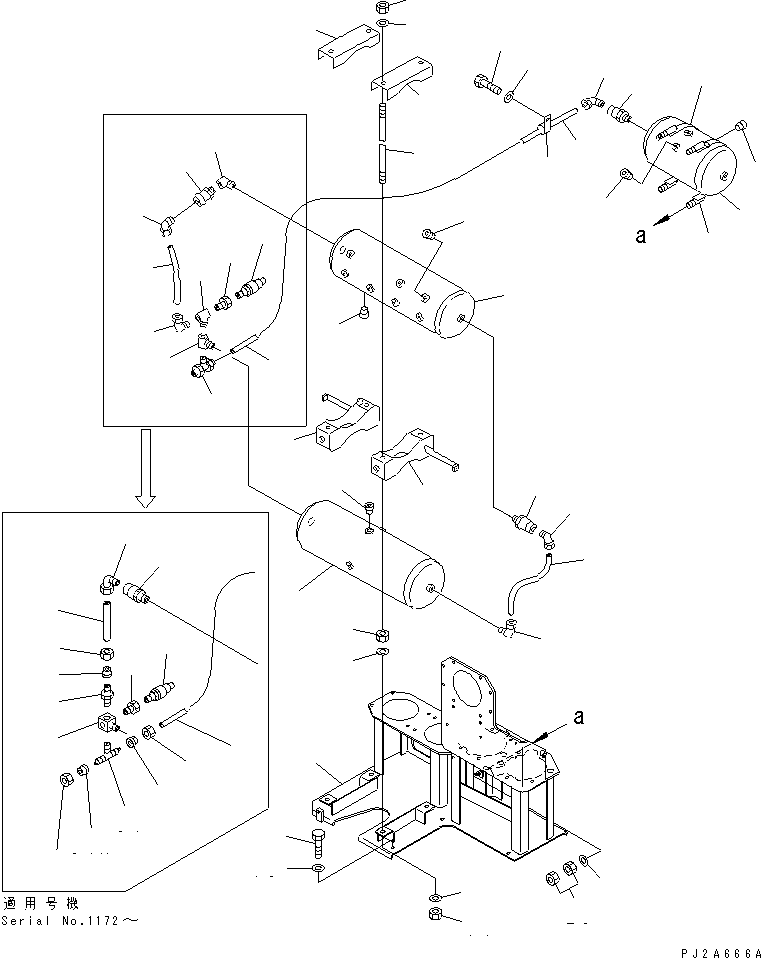 a

a

適用号機
Serial No.1172～

PJ2A666A