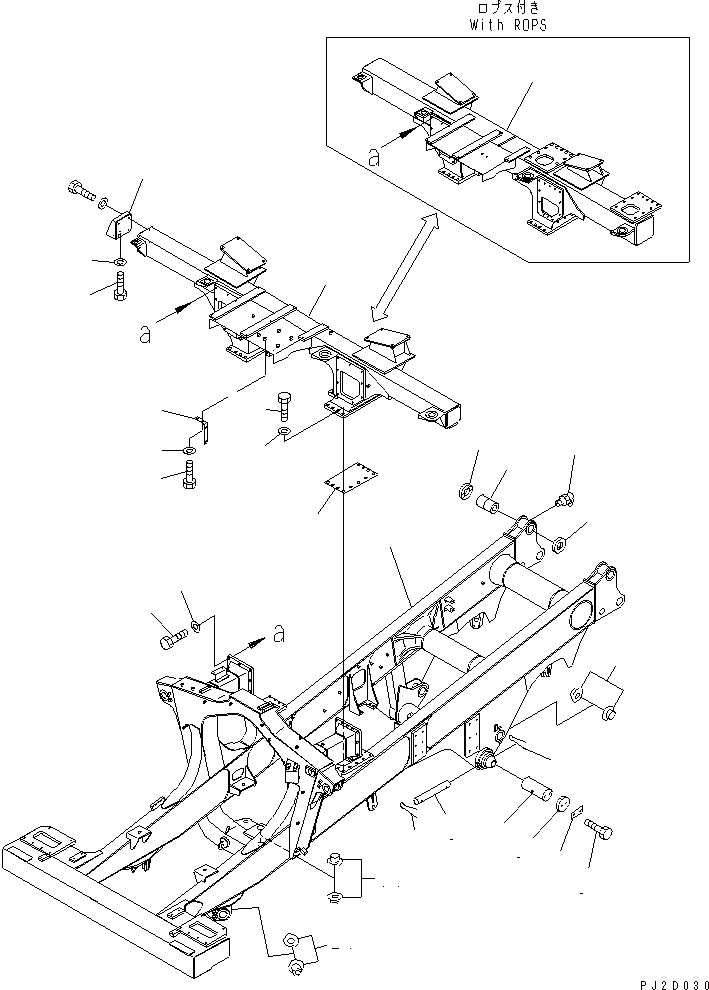 ロプス付き
With ROPS

a

a

a

PJ2D030