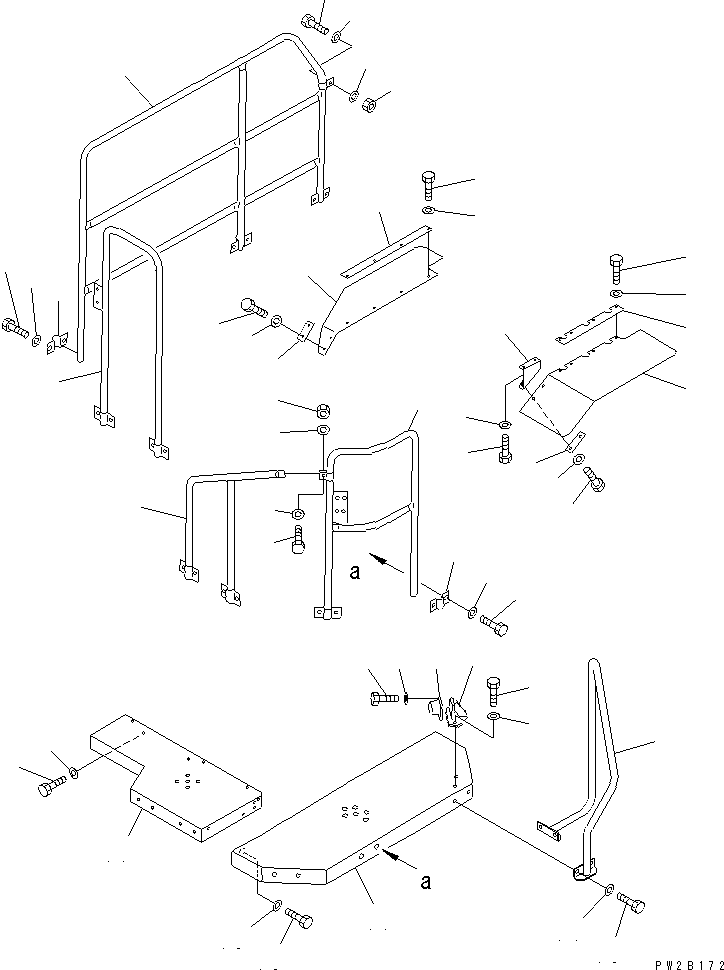 a

a

PW2B172