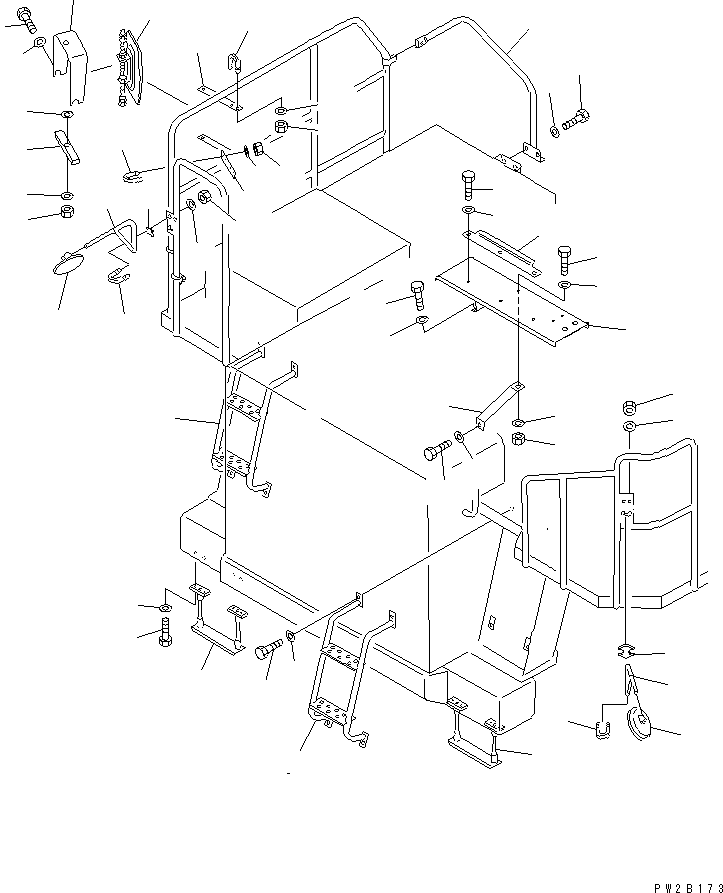 PW2B173