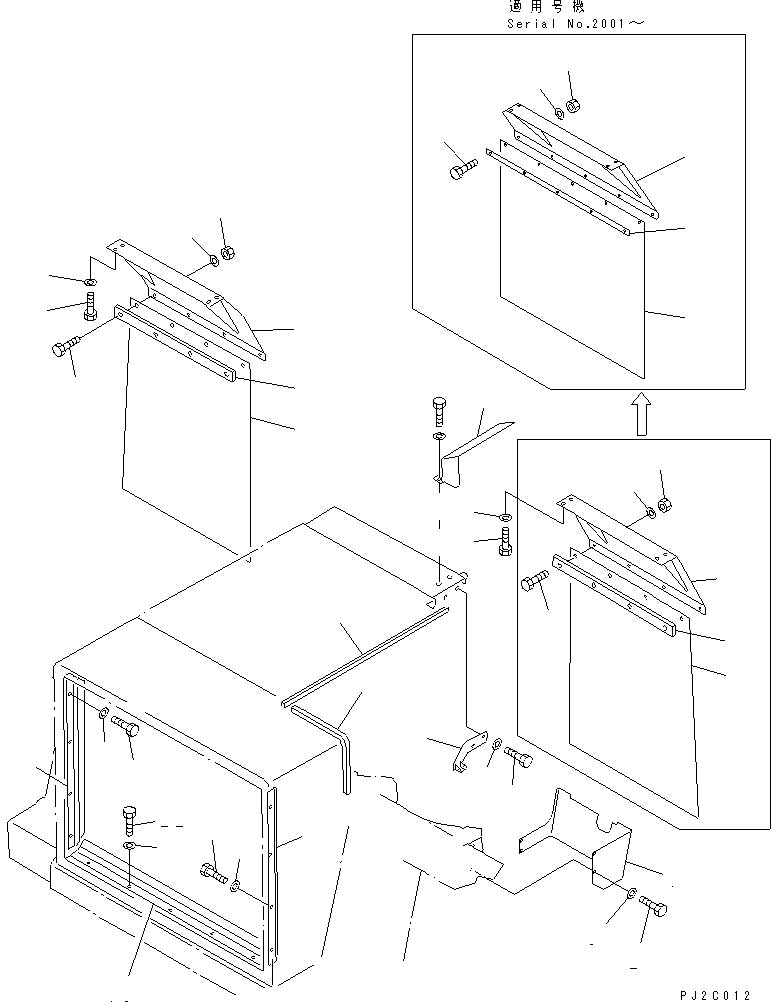 適用号機
Serial No.2001～

PJ2C012