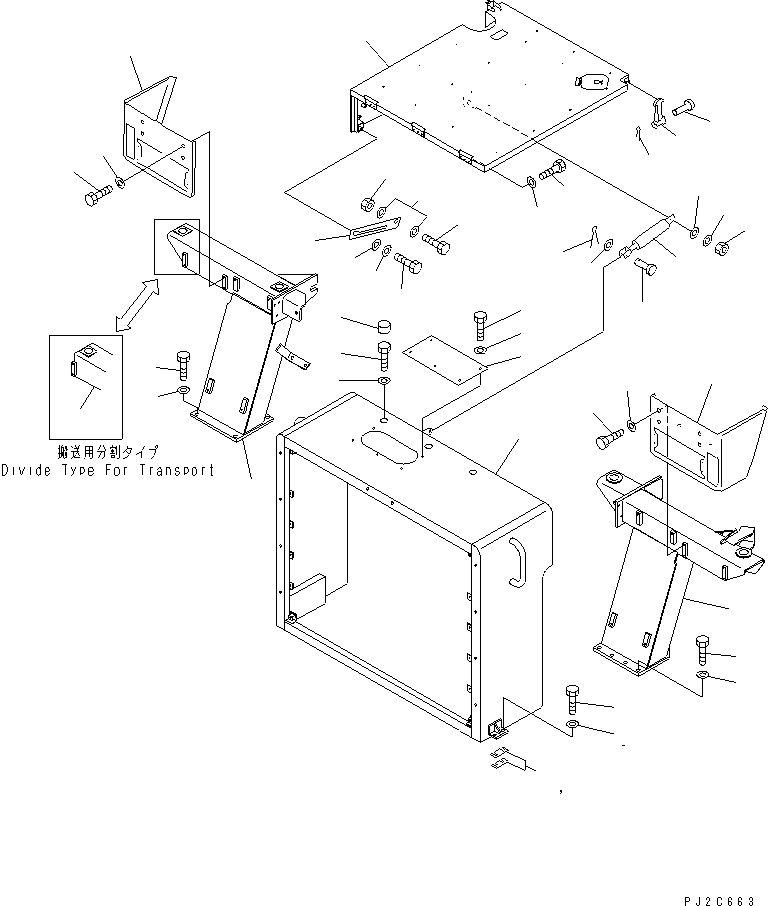 搬送用分割タイプ
Divide Type For Transport

PJ2C663