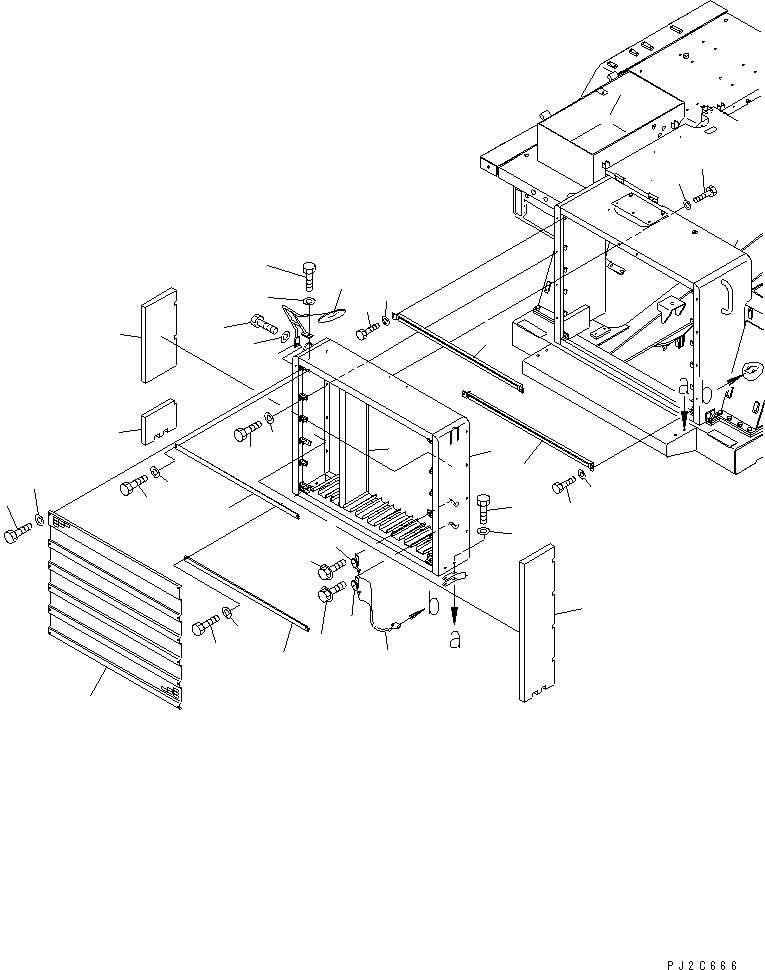 a
b
b
a
PJ2C666