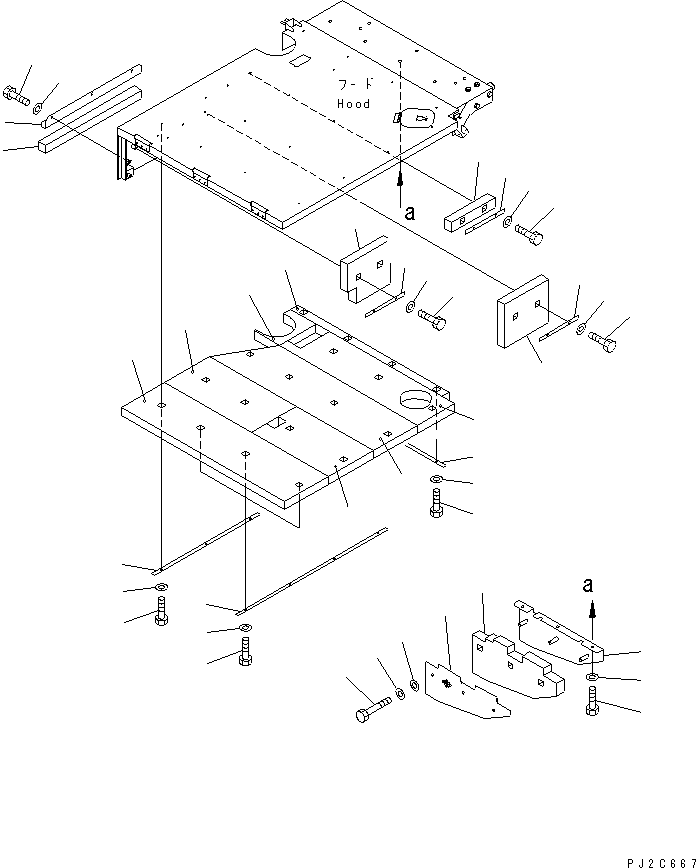 フード
Hood

a

a

PJ2C667