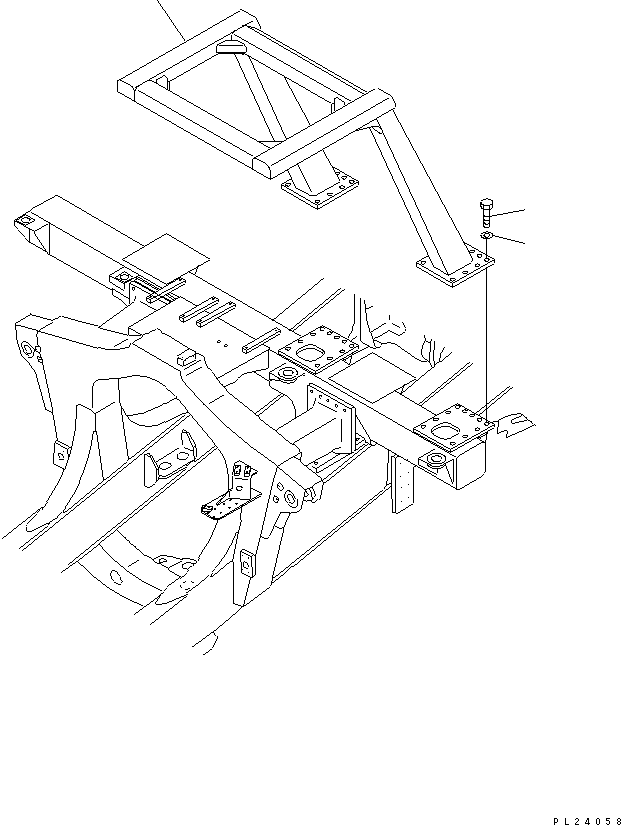 PL24058