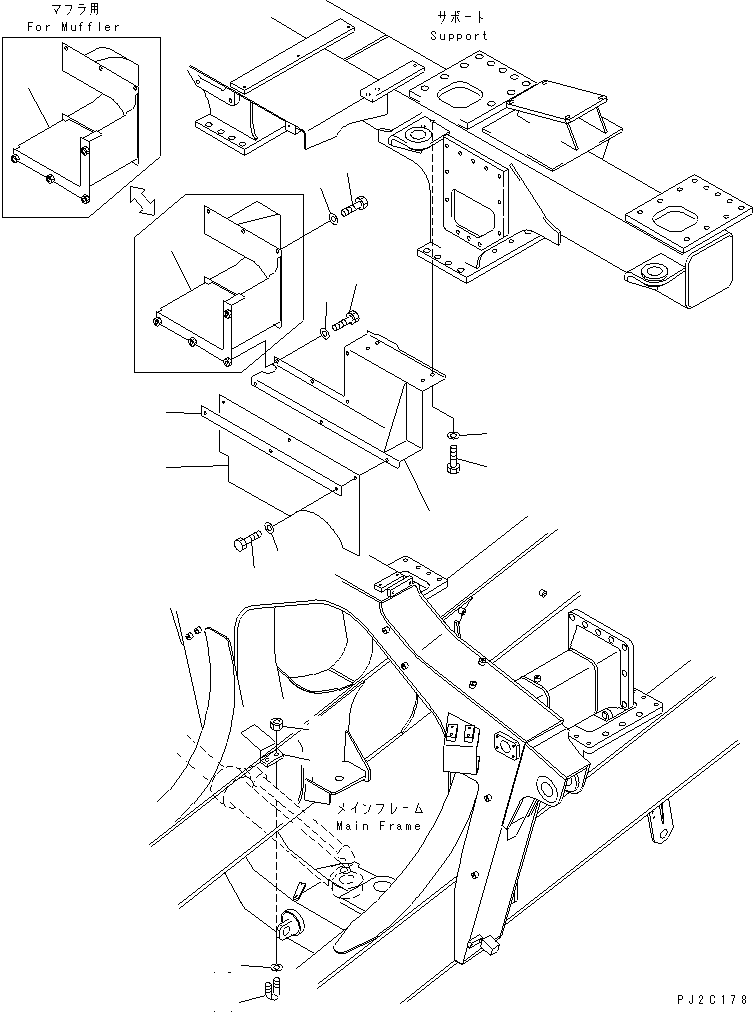 マフラ用
For Muffler

サポート
Support

メインフレーム
Main Frame

PJ2C178