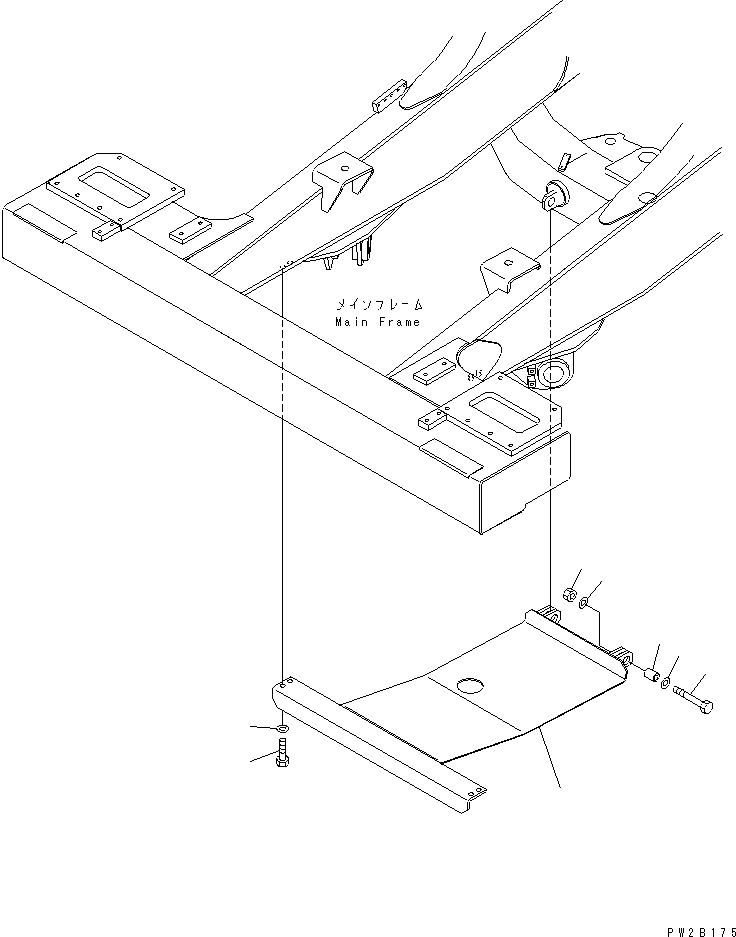 メインフレーム
Main Frame

PW2B175