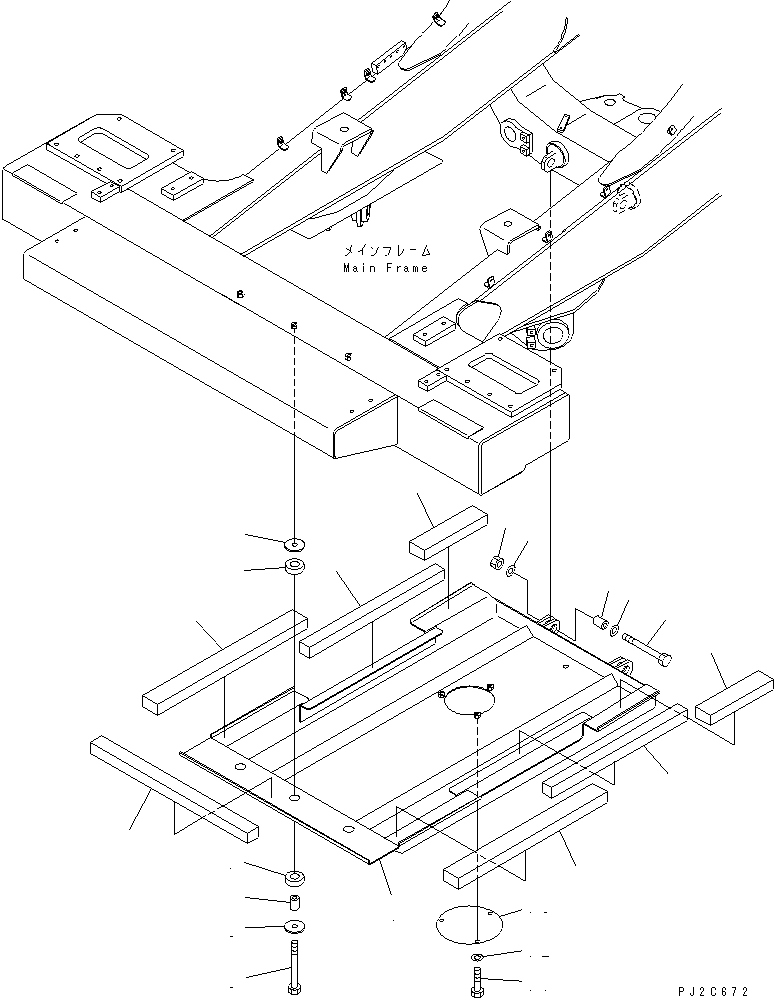 メインフレーム
Main Frame

PJ2C672