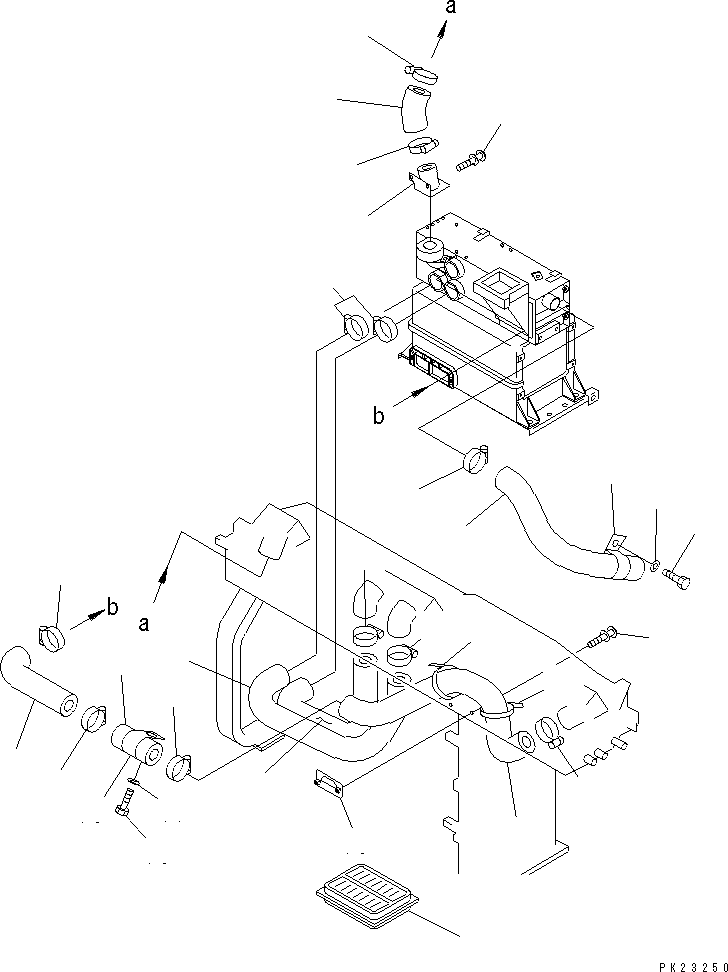 a
b
b
a
PK23250