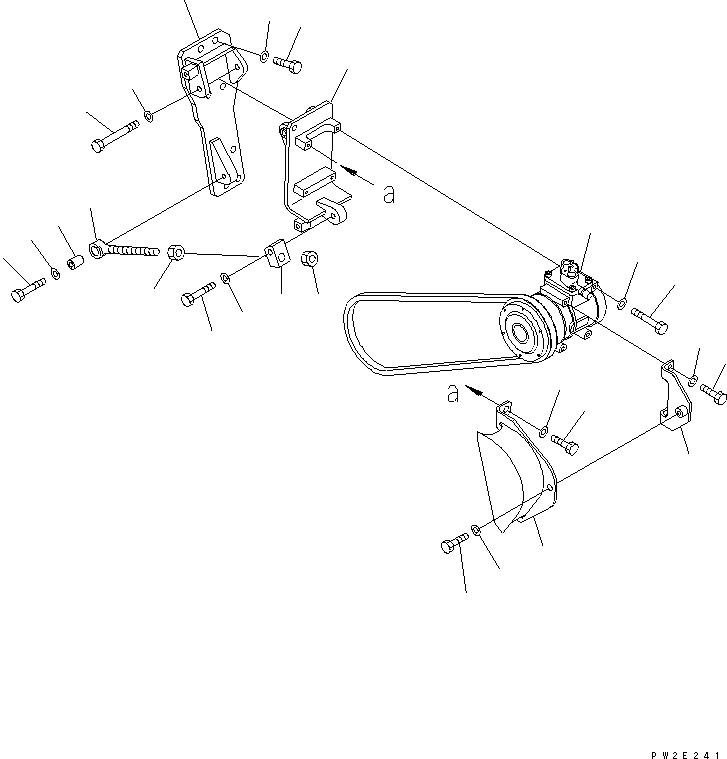 a

a

PW2E241