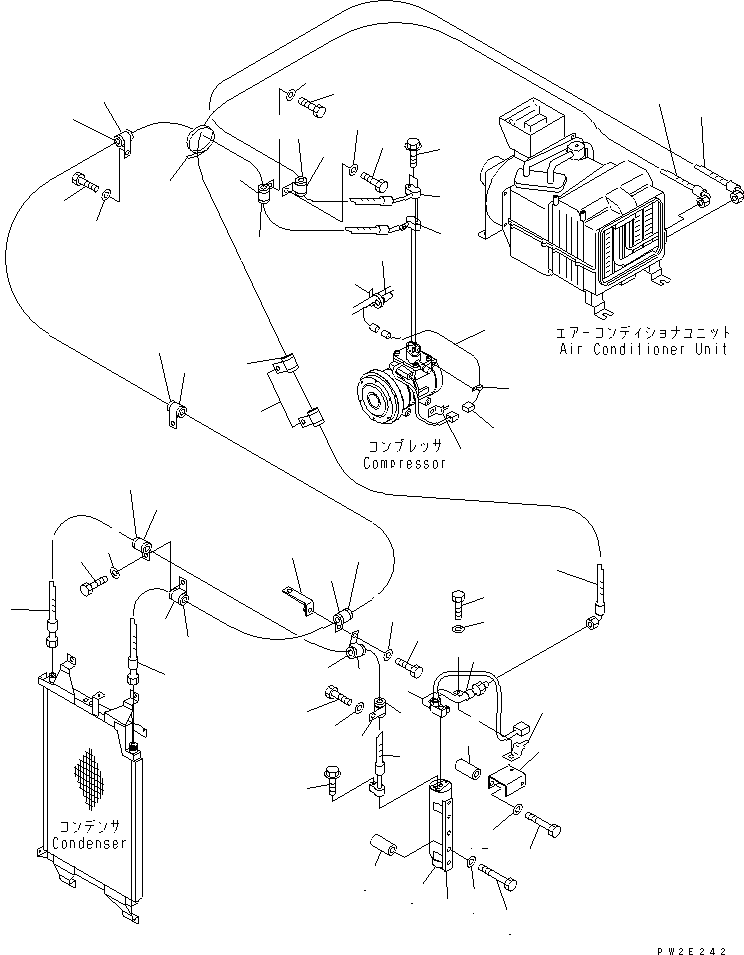 エアーコンディショナユニット
Air Conditioner Unit

コンプレッサ
Compressor

コンデンサ
Condenser

PW2E242