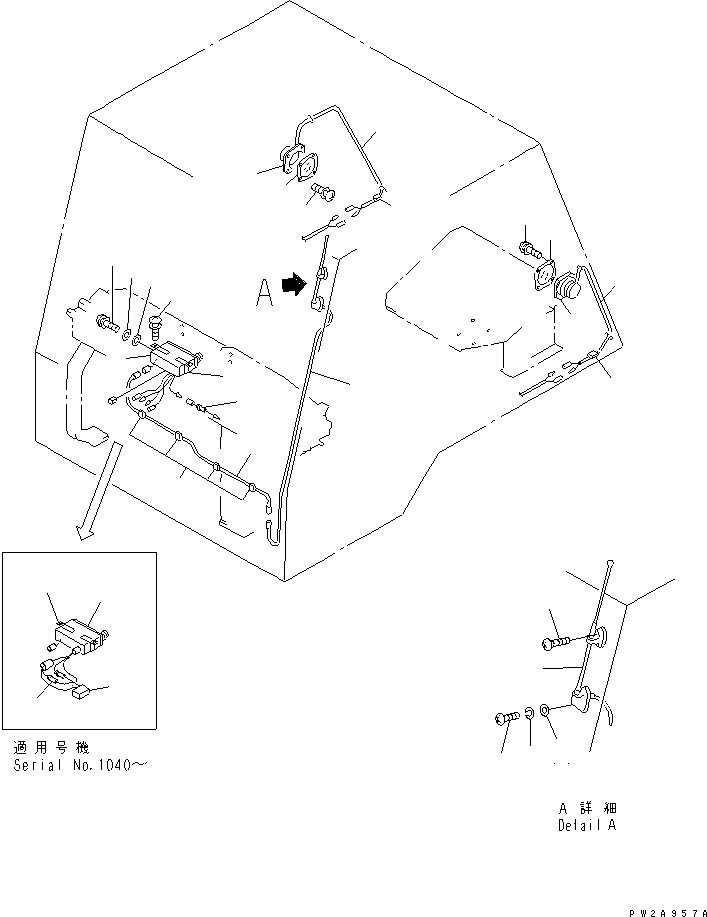 A

適用号機
Serial No.1040~

A 詳細
Detail A

PW2A957A