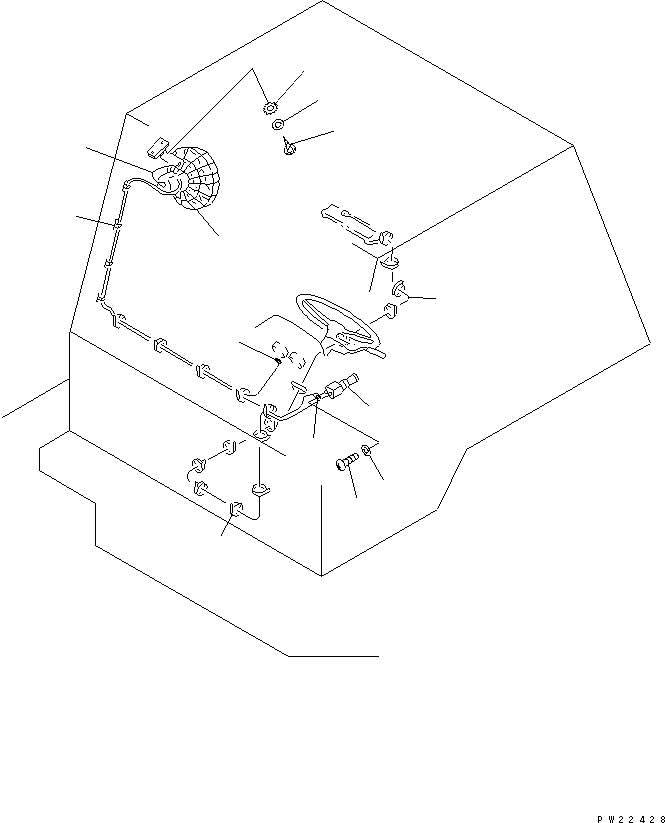 PW22428