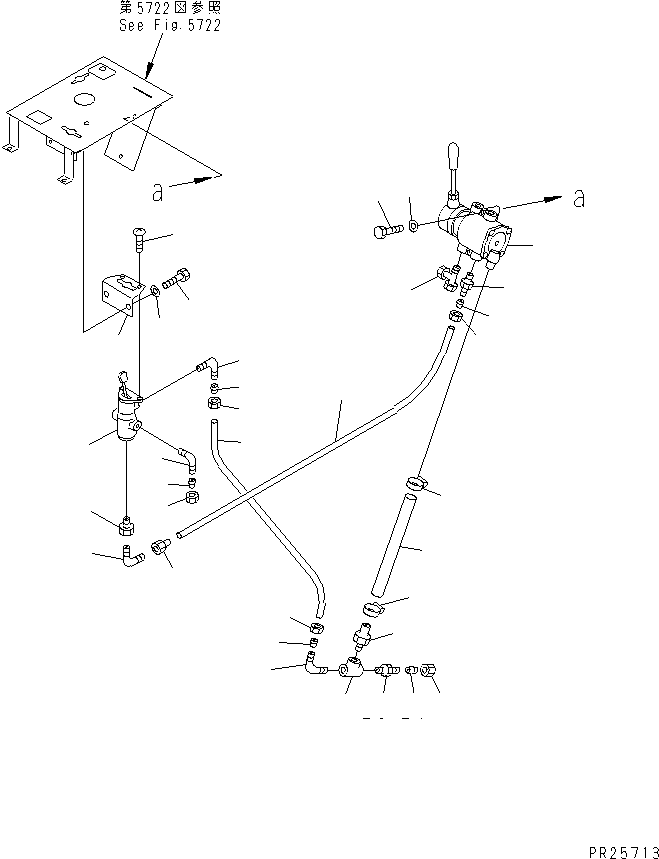 第5722図参照
See Fig. 5722

a

a

PR25713