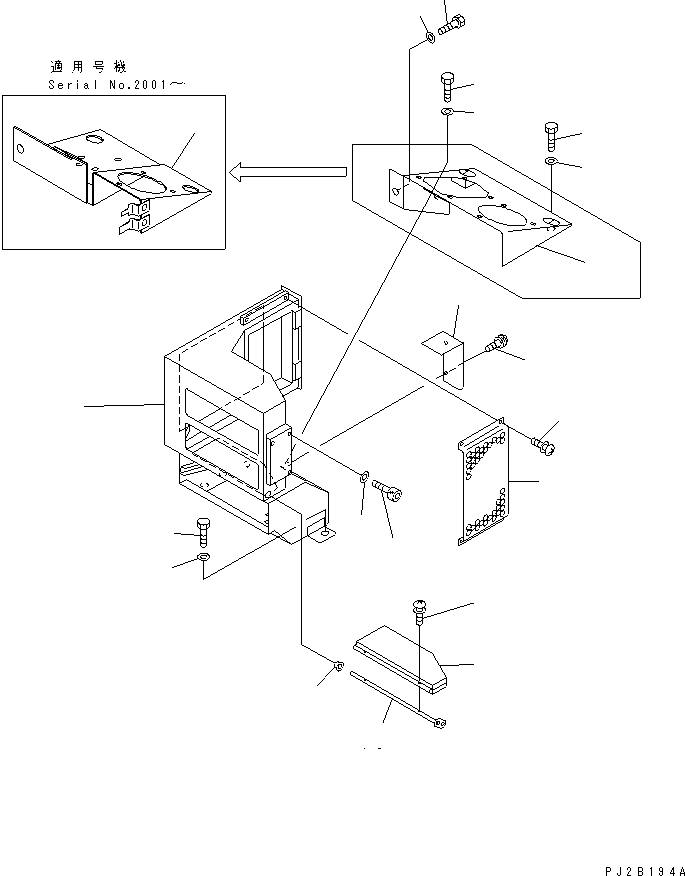 適用号機
Serial No.2001～

PJ2B194A