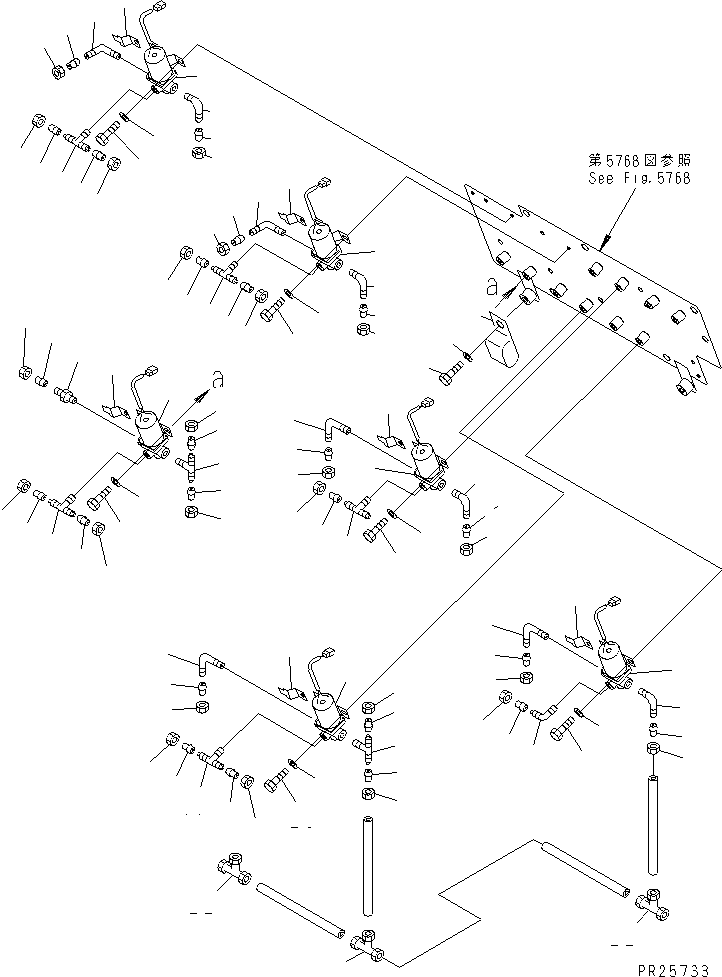 第5768図参照
See Fig.5768

a

a

PR25733