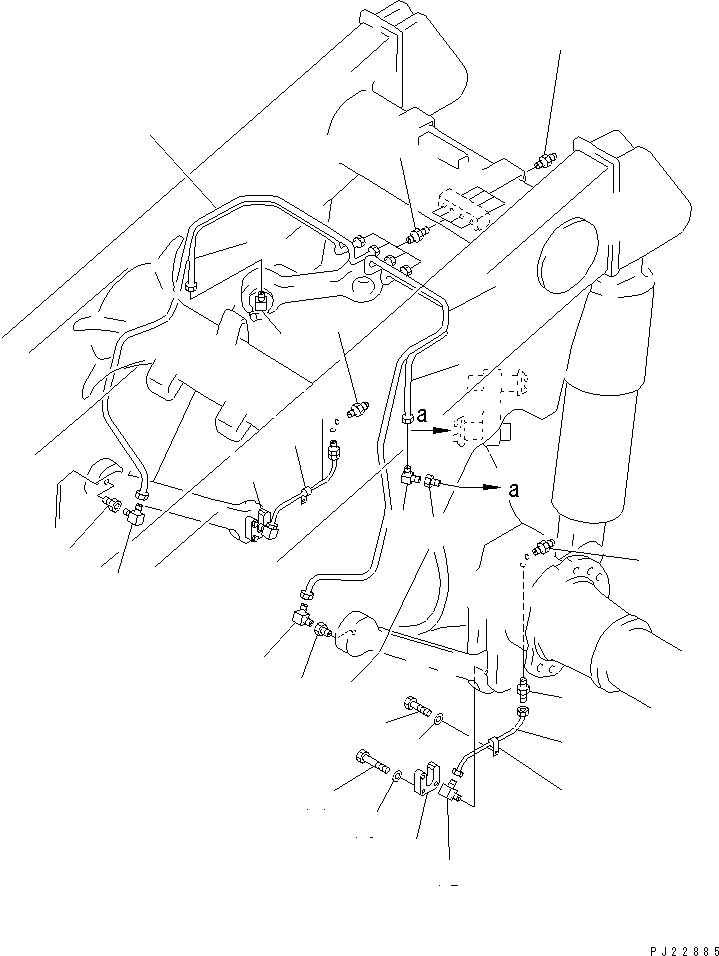 a
a
PJ22885