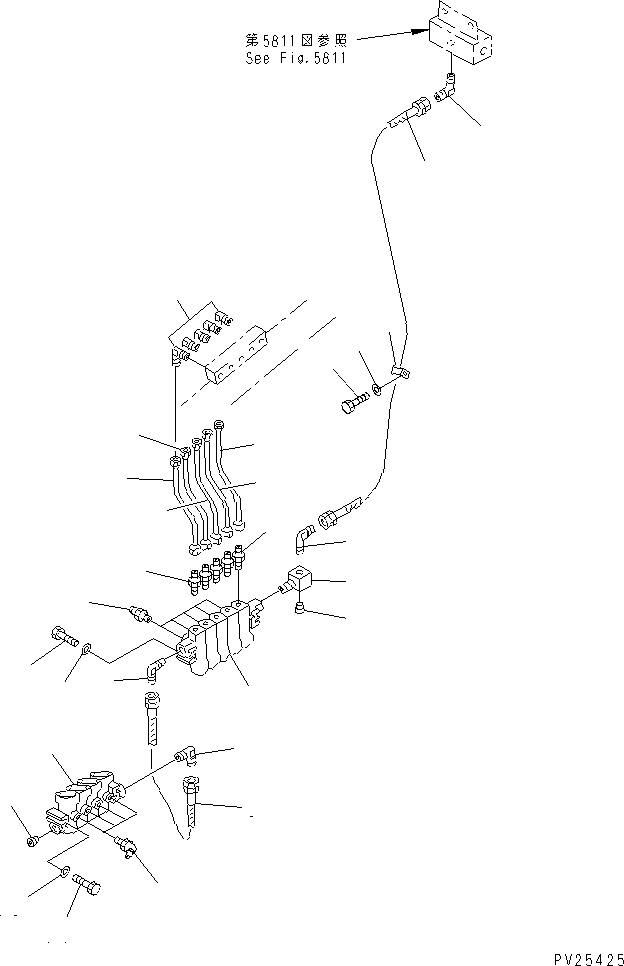 第5811図参照
See Fig.5811

PV25425