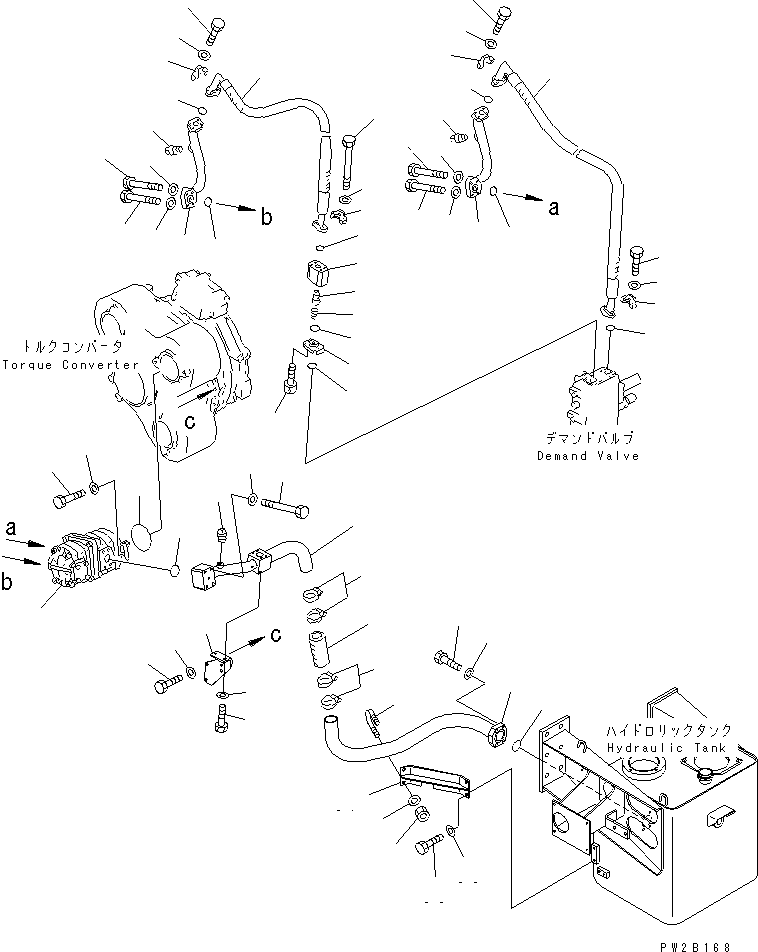 b
a
トルクコンバータ
Torque Converter
c
デマンドバルブ
Demand Valve
a
b
c
ハイドロリックタンク
Hydraulic Tank
PW2B168