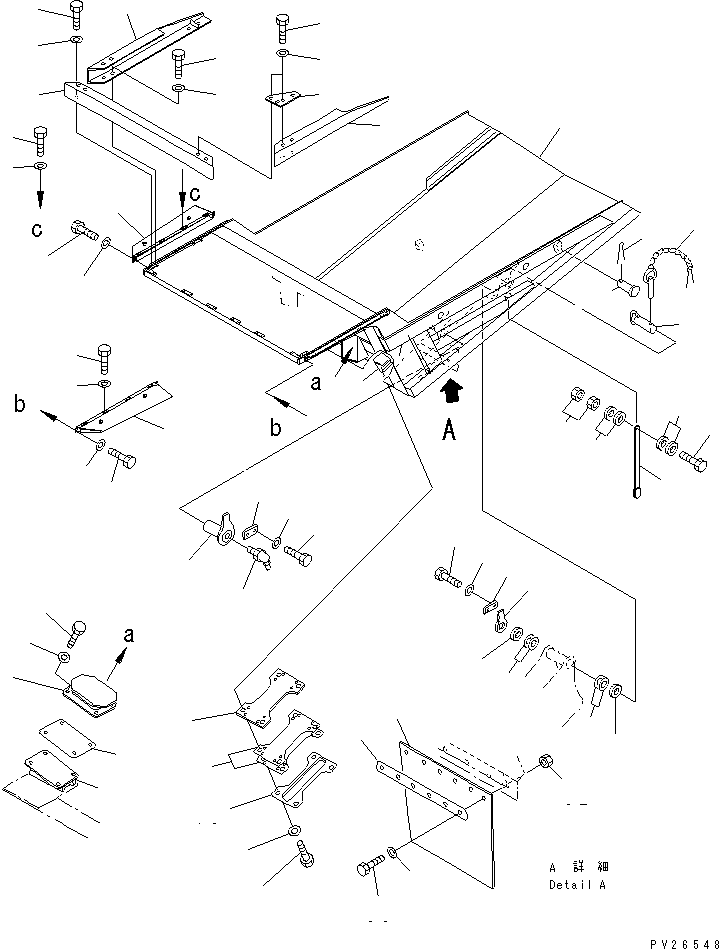 c

c

a

b

b

A

a

A 詳 細
Detail A

PV26548