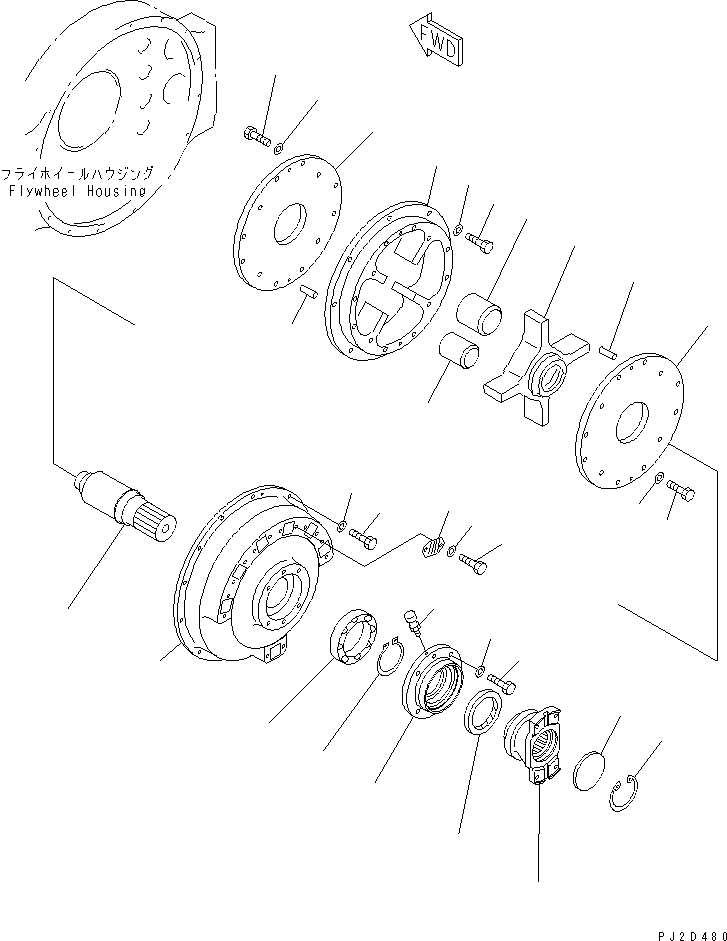 FWD

フライホイールハウジング
Flywheel Housing

PJ2D480