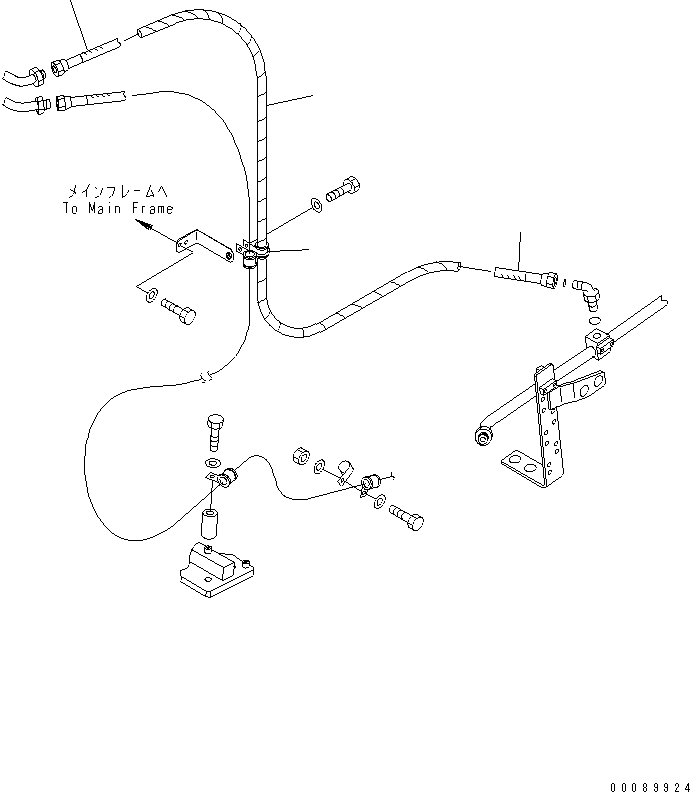 メインフレームへ
To Main Frame

00089924