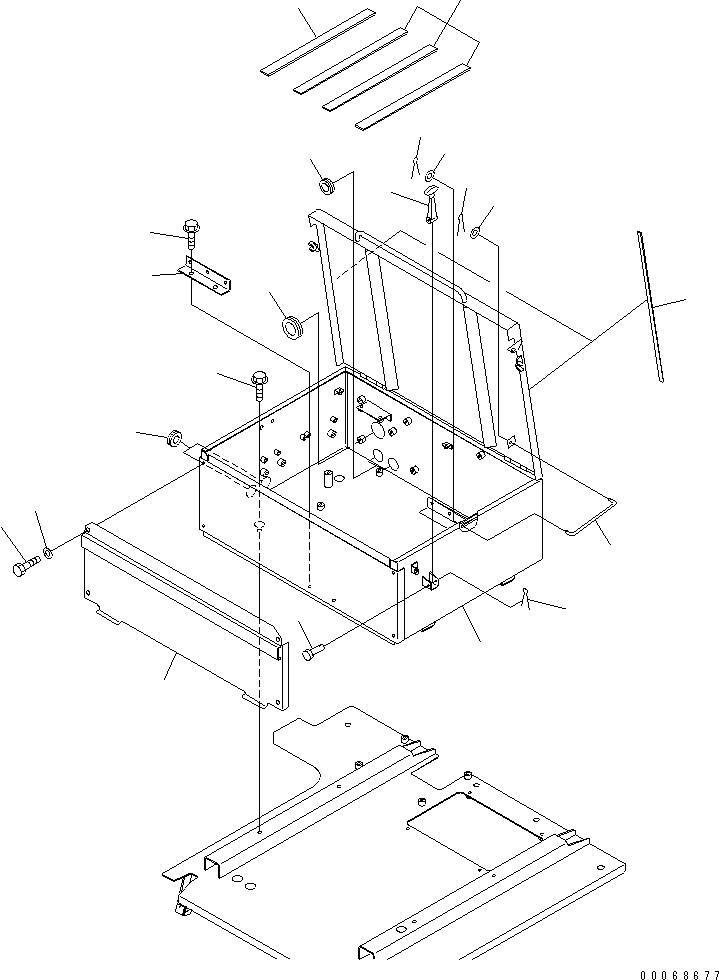 00068677