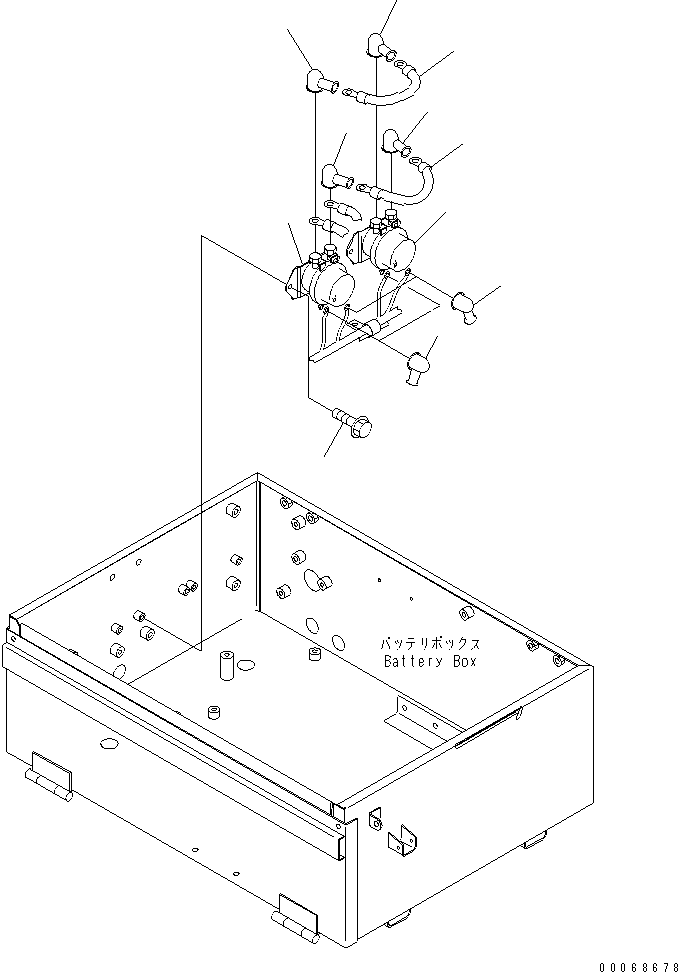 バッテリボックス
Battery Box

00068678