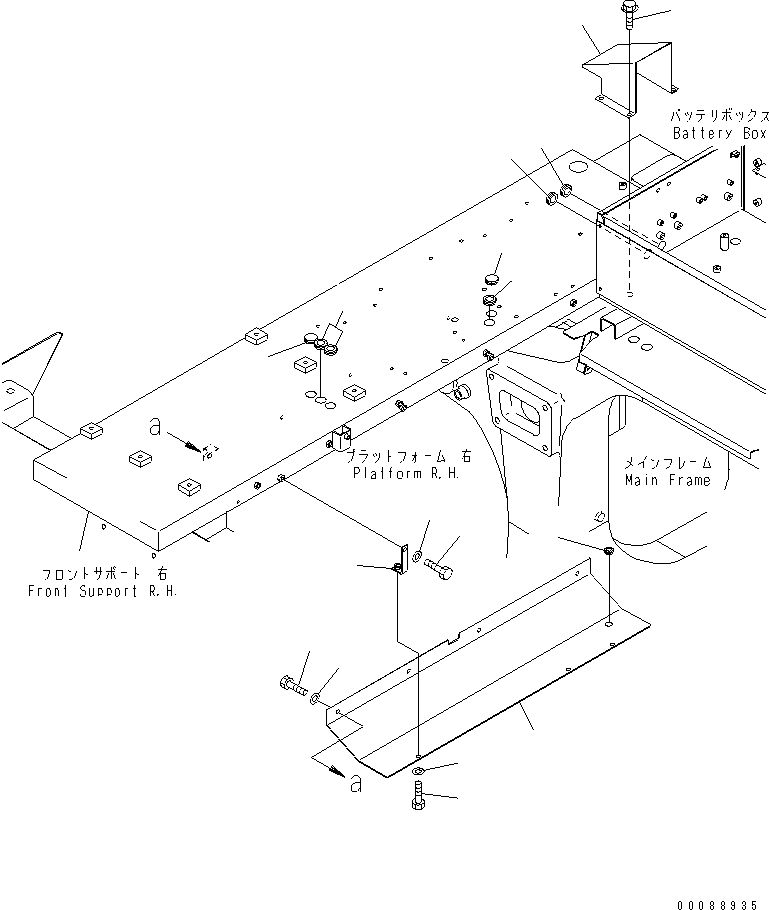 バッテリボックス
Battery Box

a

プラットフォーム 右
Platform R.H.

メインフレーム
Main Frame

フロントサポート 右
Front Support R.H.

a

00088935