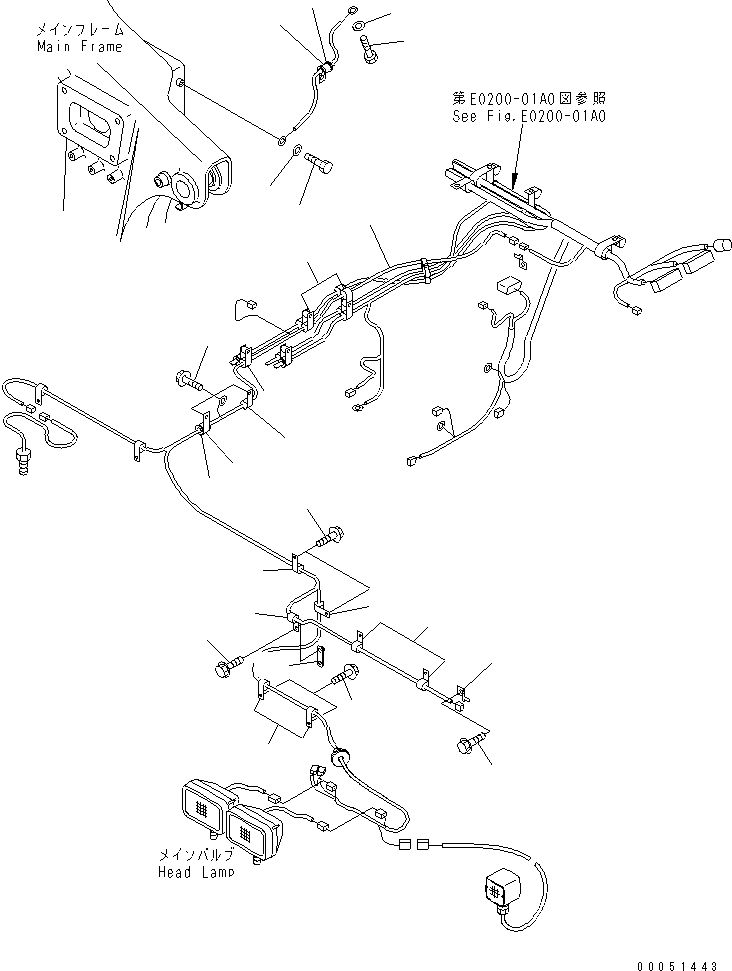 メインフレーム
Main Frame

第E0200-01A0図参照
See Fig.E0200-01A0

メインバルブ
Head Lamp

00051443