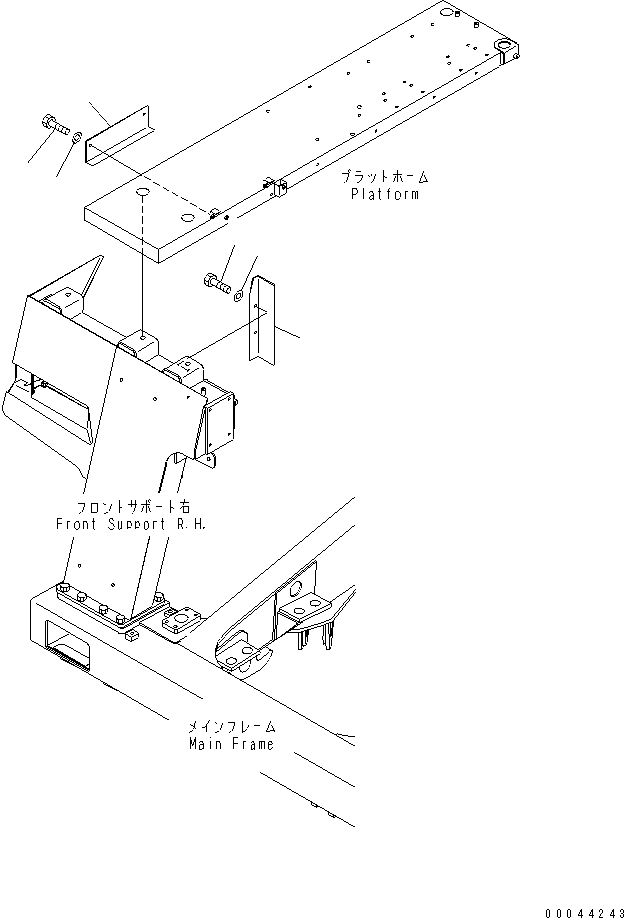 プラットホーム
Platform

フロントサポート右
Front Support R.H.

メインフレーム
Main Frame

00044243