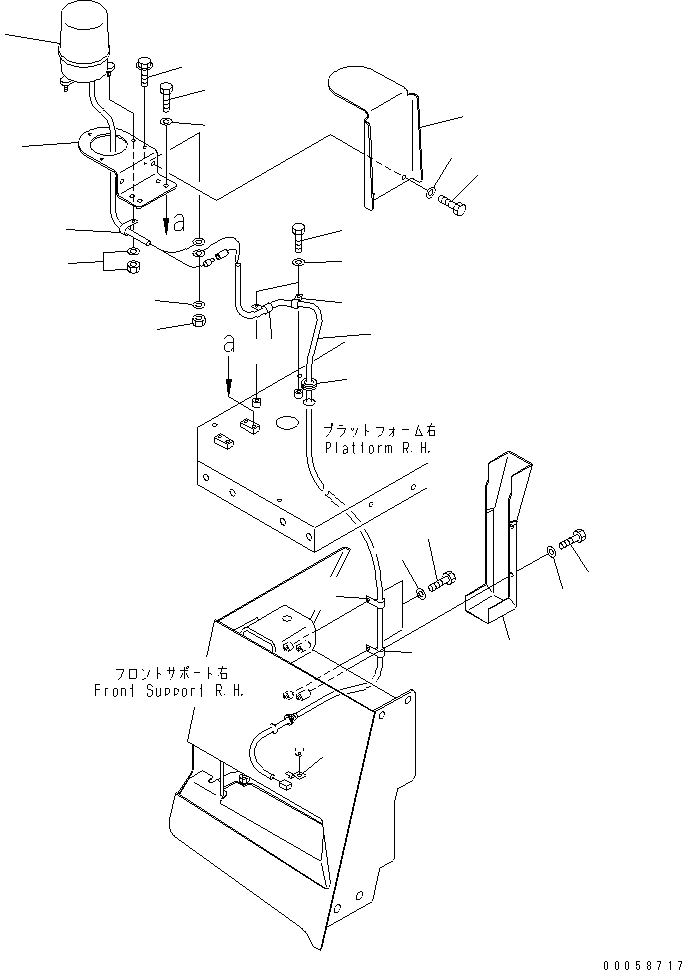 a

a

プラットフォーム右
Platform R.H.

フロントサポート右
Front Support R.H.

00058717