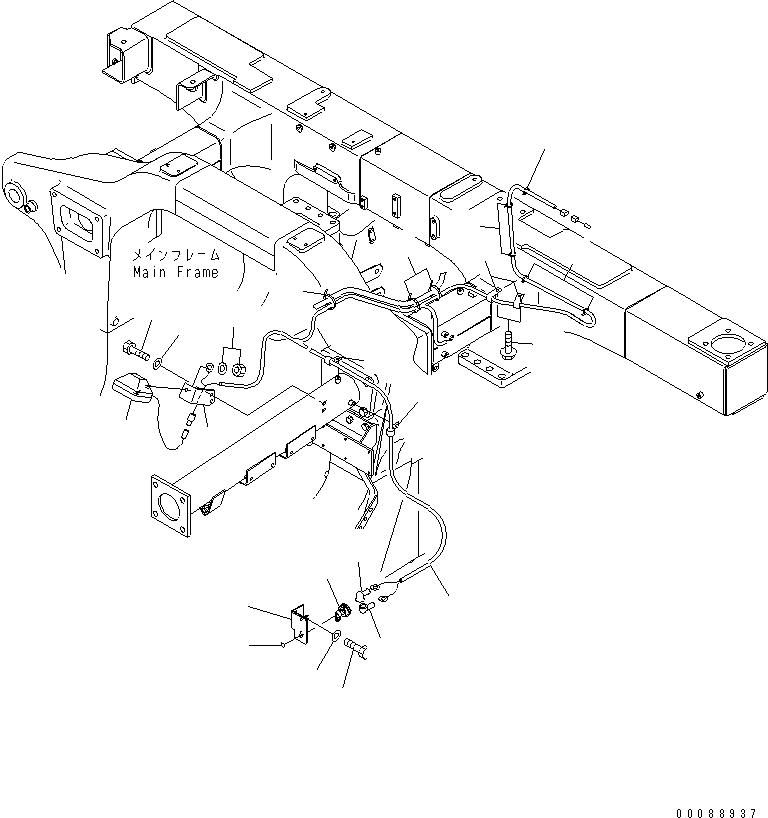 メインフレーム
Main Frame

00088937