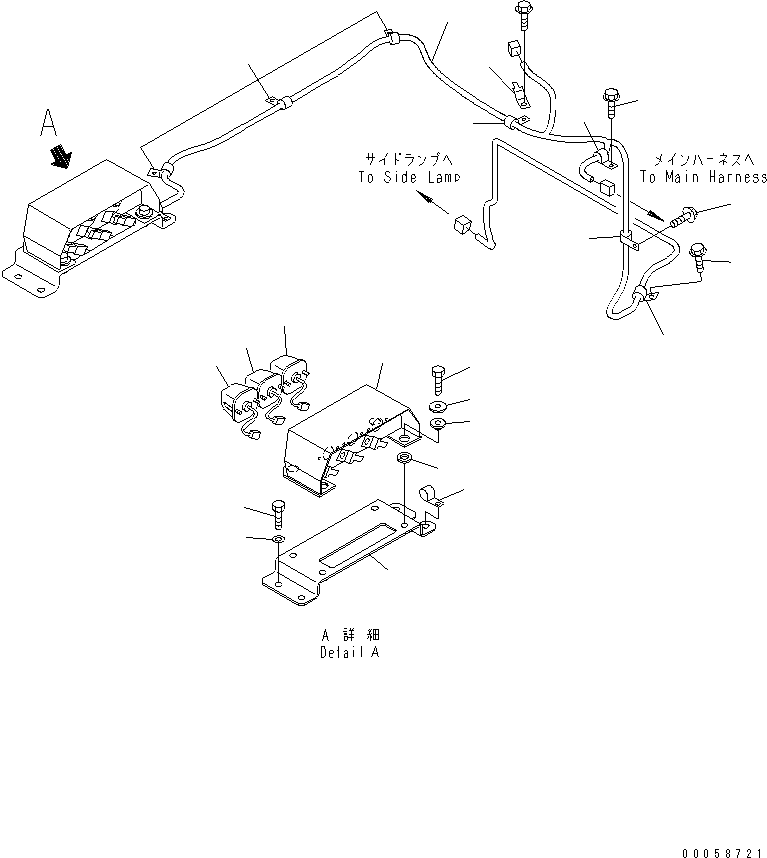 A

サイドランプへ
To Side Lamp

メインハーネスへ
To Main Harness

A 詳 細
Detail A

00058721