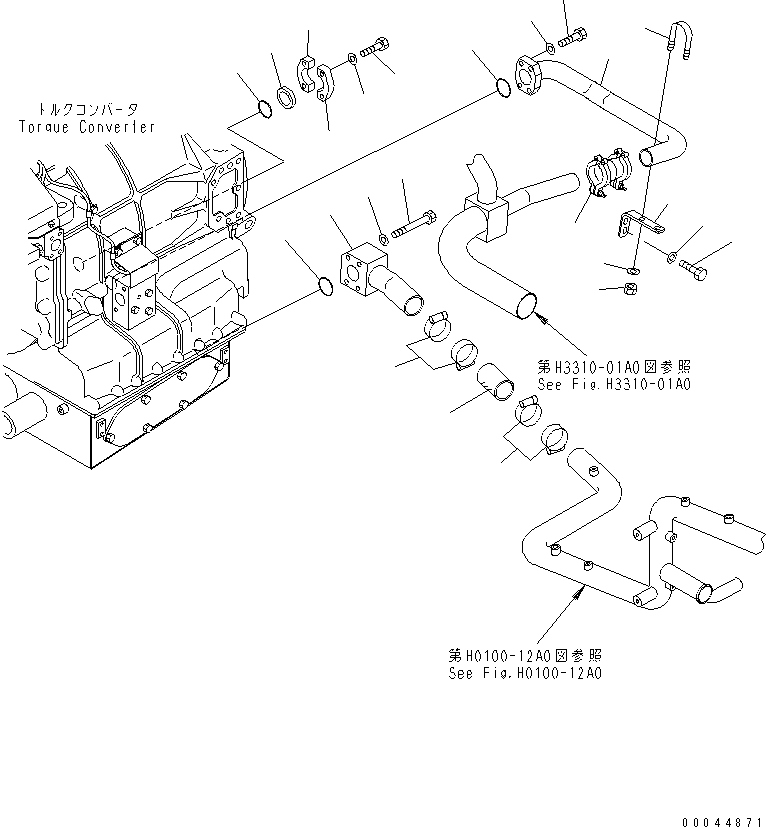 トルクコンバータ
Torque Converter

第H3310-01A0図参照
See Fig.H3310-01A0

第H0100-12A0図参照
See Fig.H0100-12A0

00044871