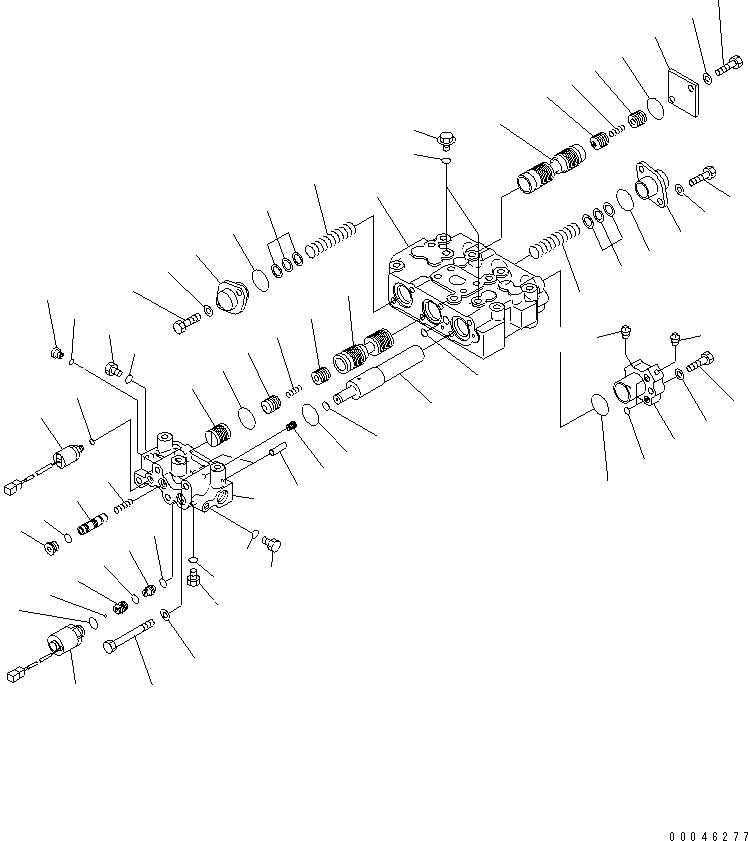 00046277