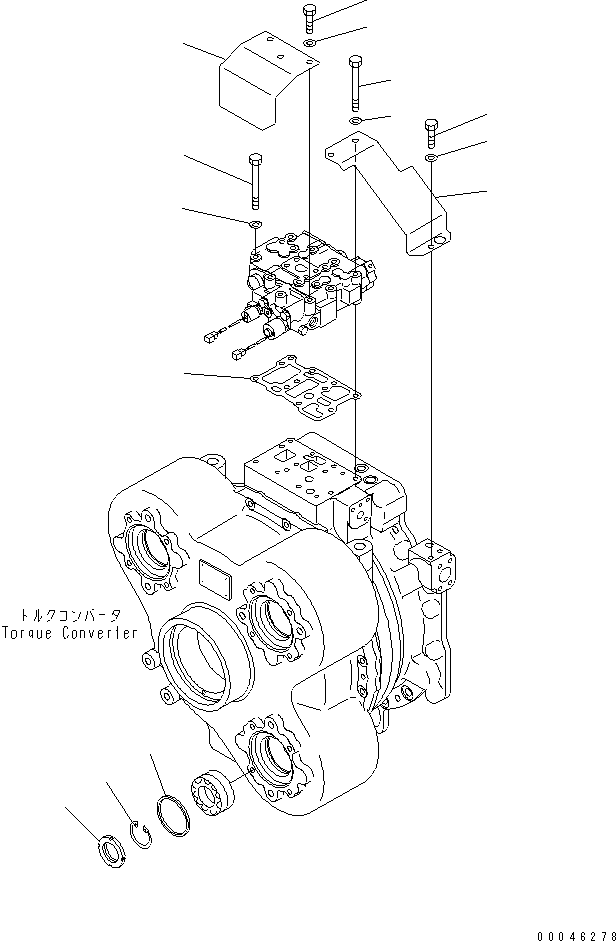 トルクコンバータ
Torque Converter

00046278