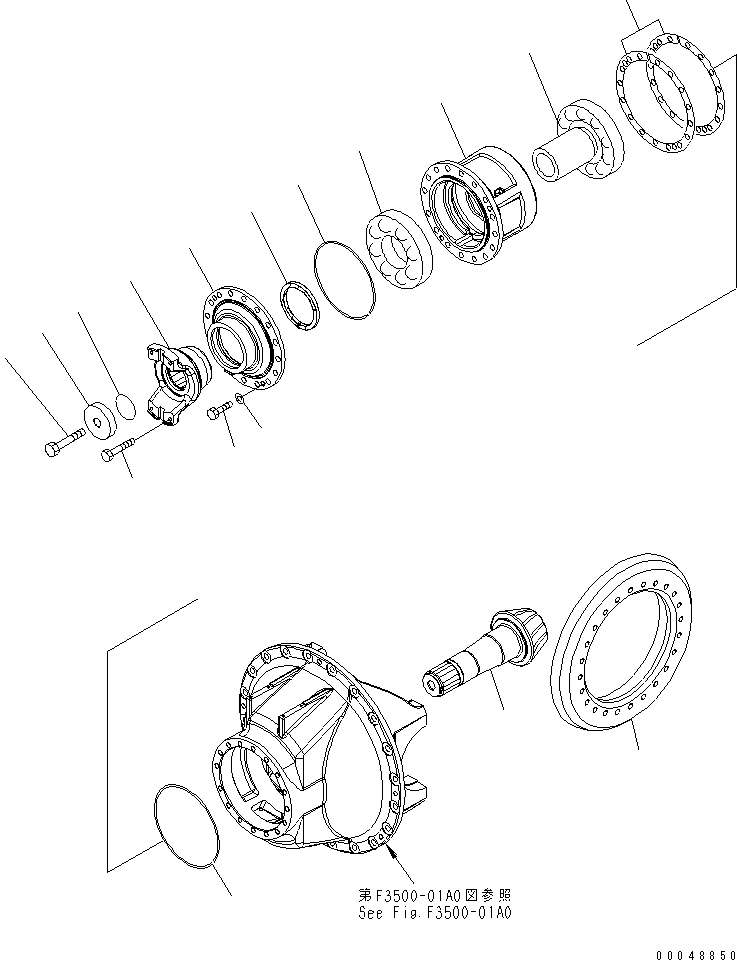 第F3500-01A0図参照
See Fig.F3500-01A0

00048850