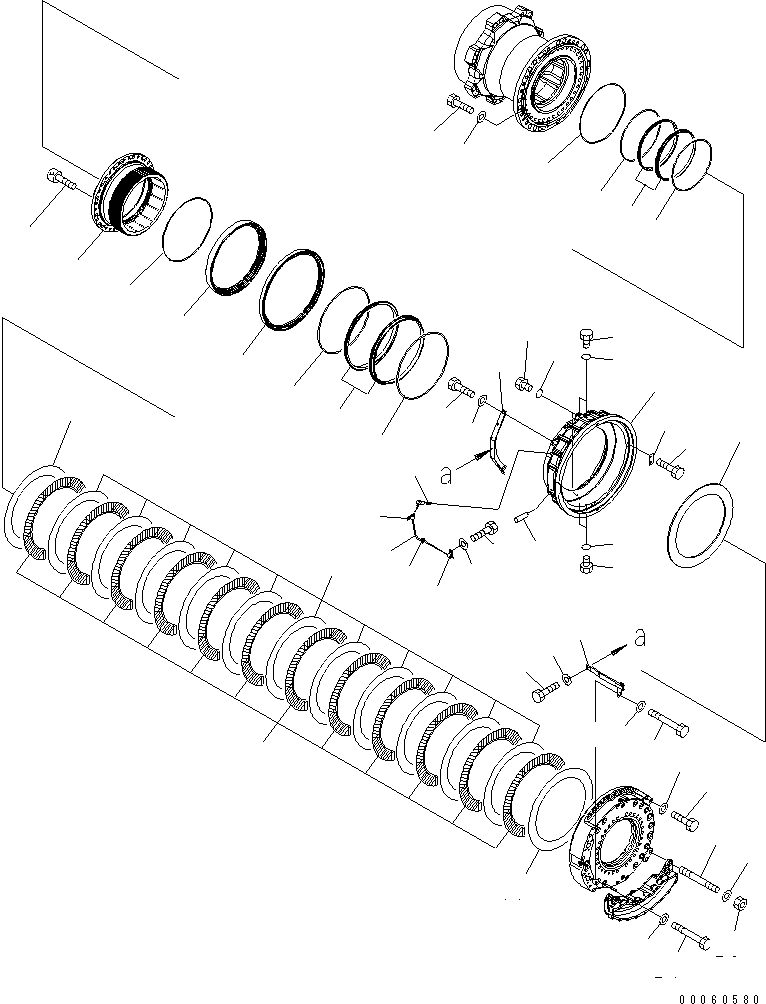 a

a

00060580