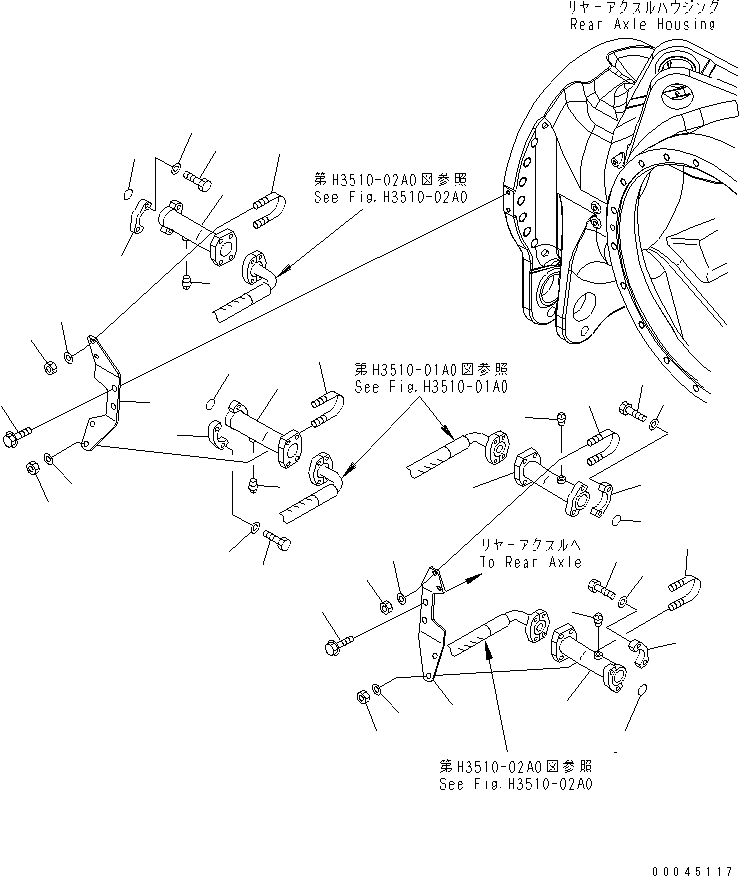 リヤーアクスルハウジング
Rear Axle Housing

第H3510-02A0図参照
See Fig.H3510-02A0

第H3510-01A0図参照
See Fig.H3510-01A0

リヤーアクスルへ
To Rear Axle

第H3510-02A0図参照
See Fig.H3510-02A0

00045117