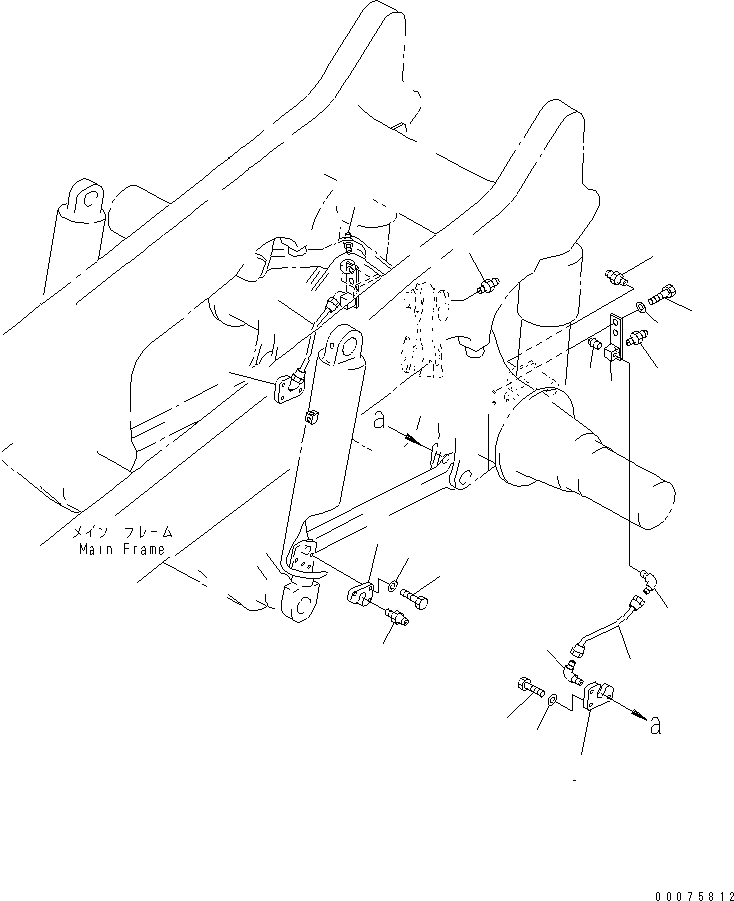 a

メイン フレーム
Main Frame

a

00075812