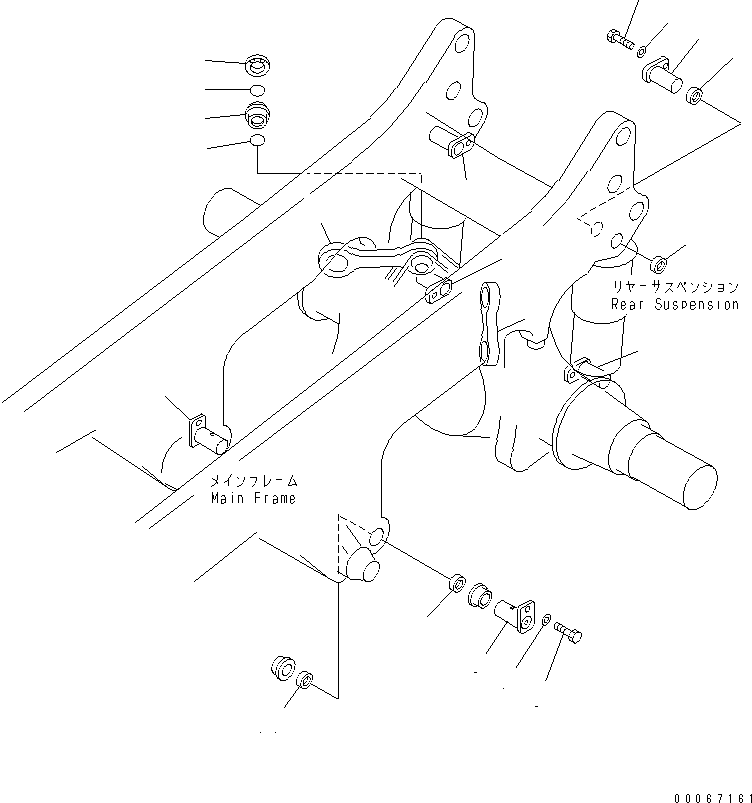 リヤーサスペンション
Rear Suspension

メインフレーム
Main Frame

00067161