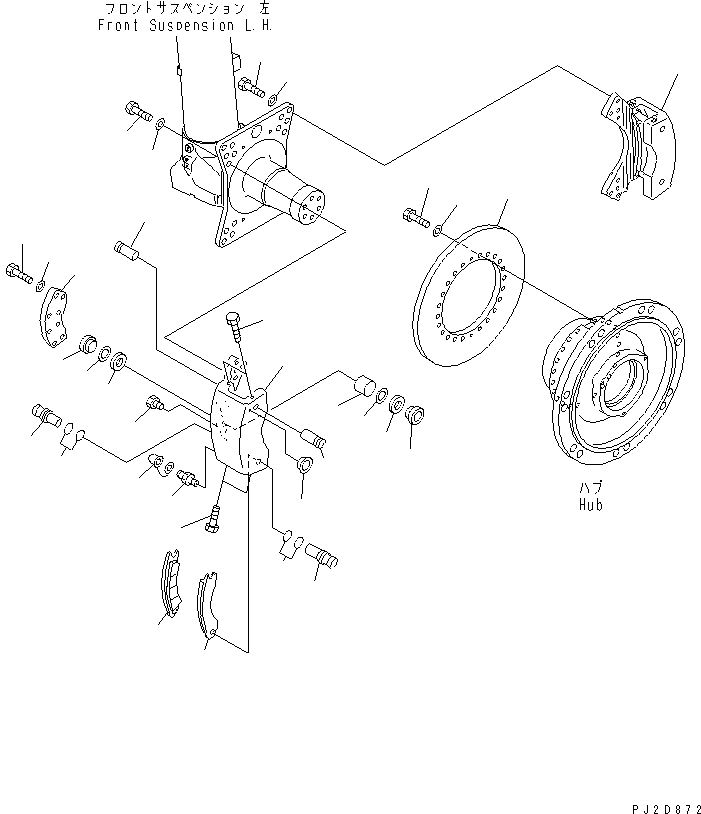 フロントサスペンション 左
Front Suspension L.H.

ハブ
Hub

PJ2D872