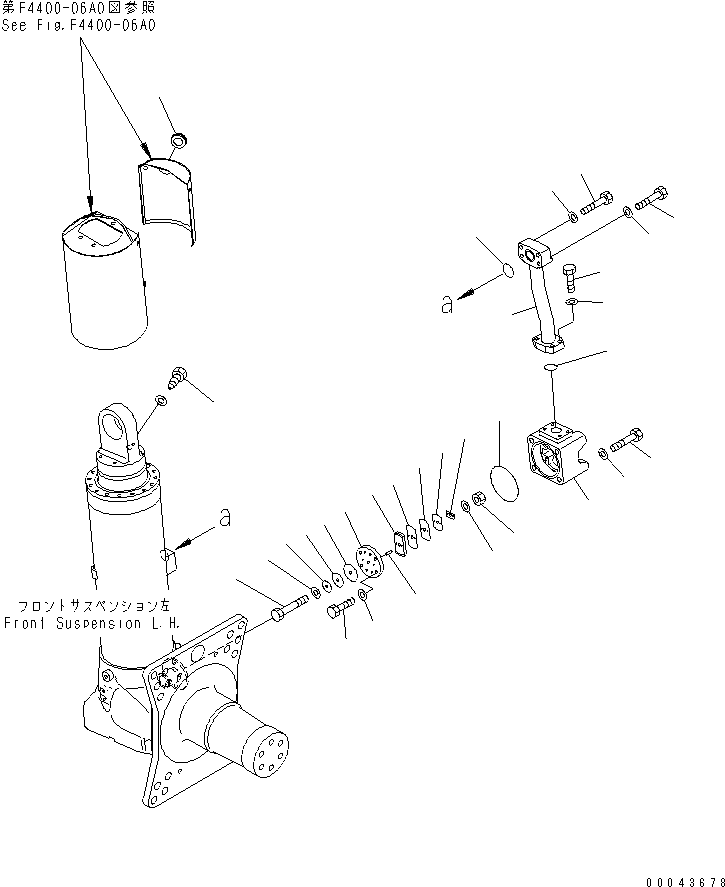 第F4400-06A0図参照
See Fig.F4400-06A0

a

a

フロントサスペンション左
Front Suspension L.H.

00043678